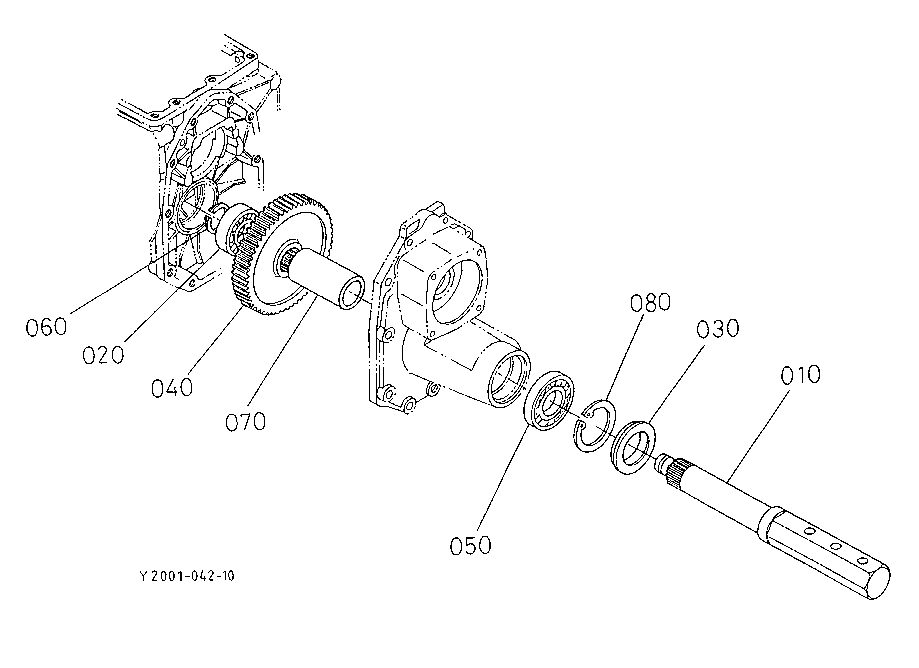 060
020
040
070
080
030
010
050
Y2001-042-10